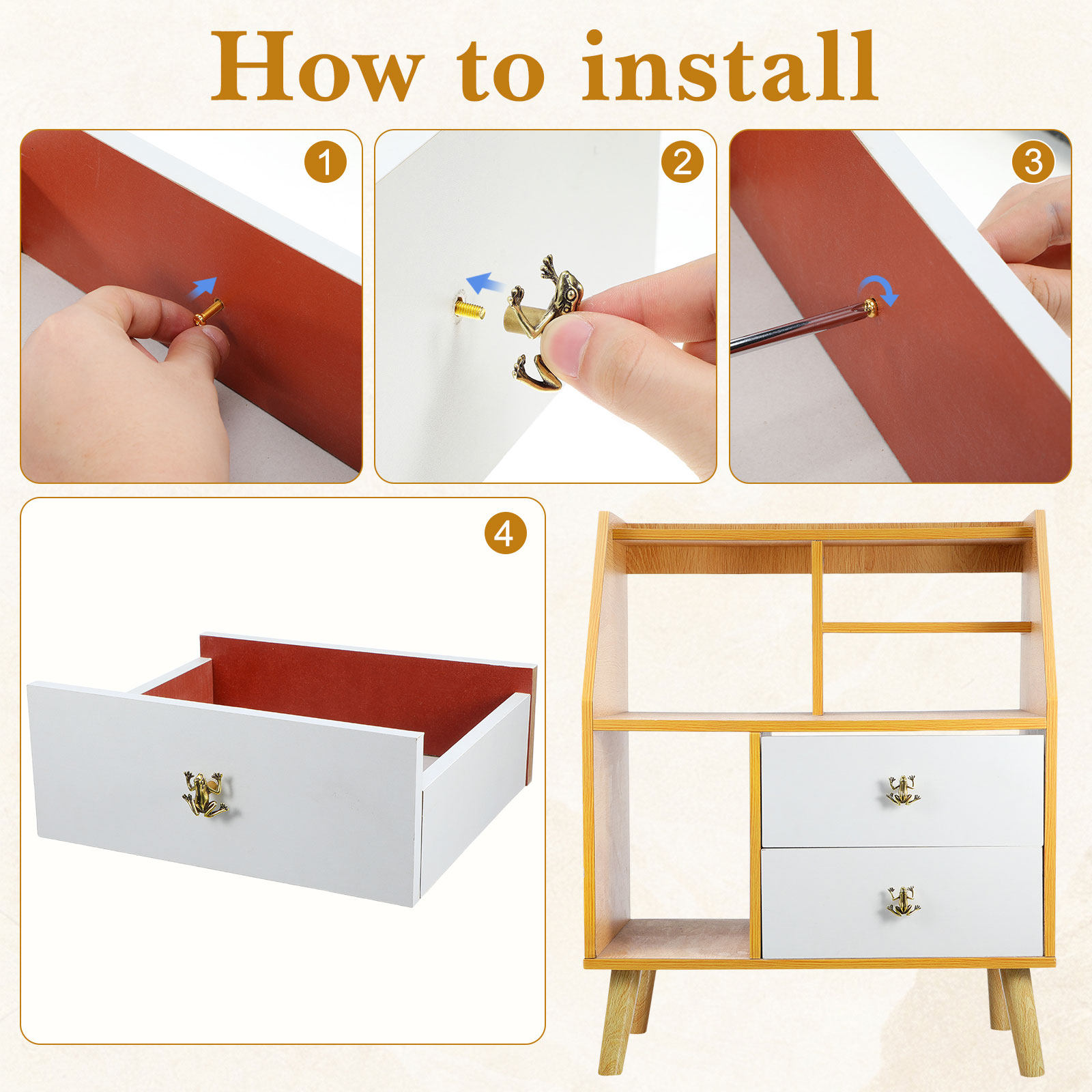 How to install

1

2

3

4